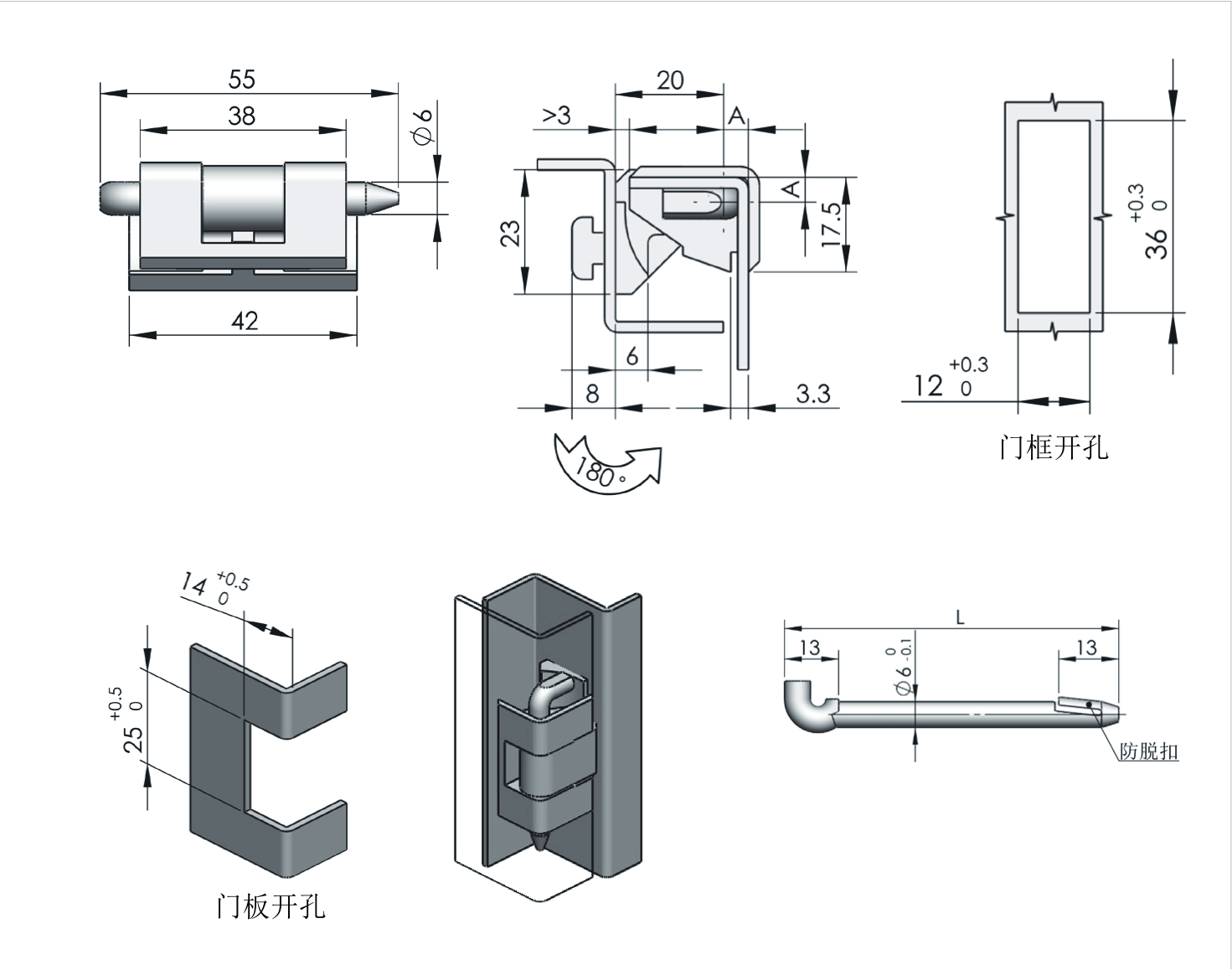 55
38
$\phi 6$
42

20
>3
A
A
23
17.5
6
8
3.3
180°

$36^{+0.3}_{0}$
$12^{+0.3}_{0}$
门框开孔

$14^{+0.5}_{0}$
$25^{+0.5}_{0}$
门板开孔

L
13
13
$\phi 6^{0}_{-0.1}$
防脱扣